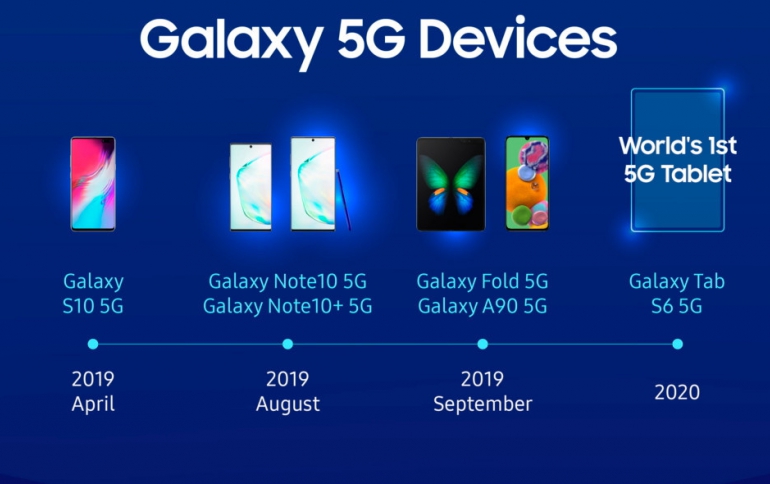 Galaxy 5G Devices

World's 1st
5G Tablet

Galaxy
S10 5G

Galaxy Note10 5G
Galaxy Note10+ 5G

Galaxy Fold 5G
Galaxy A90 5G

Galaxy Tab
S6 5G

2019
April

2019
August

2019
September

2020